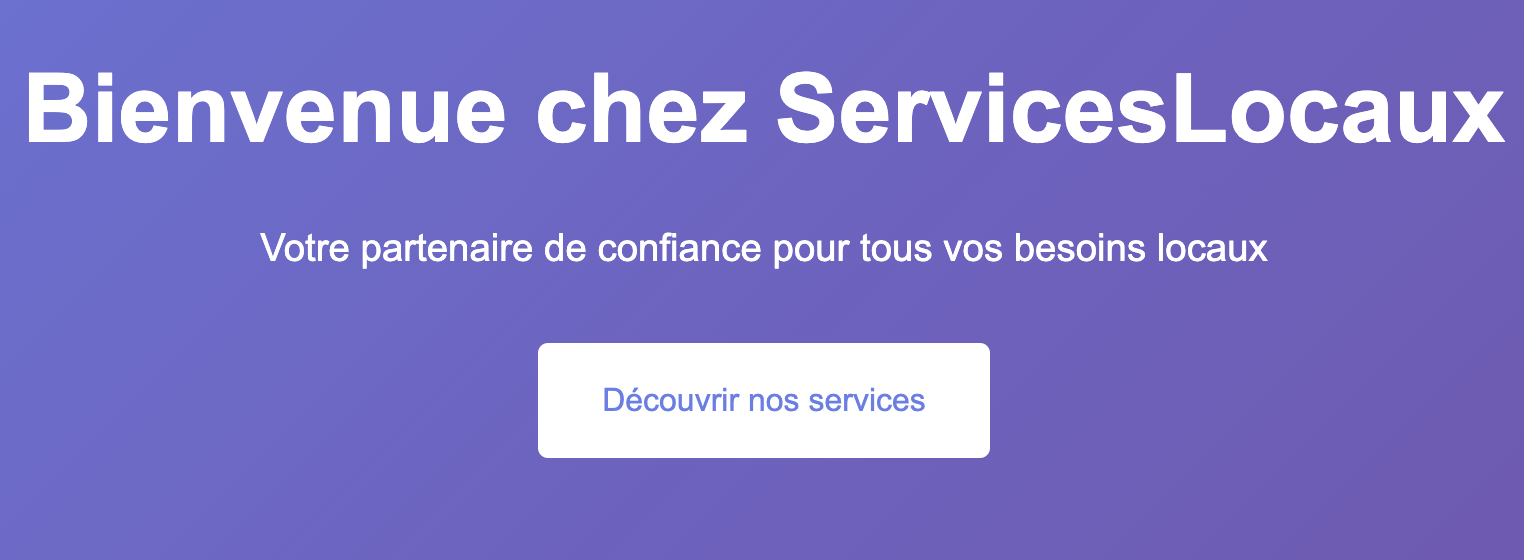 Bienvenue chez ServicesLocaux

Votre partenaire de confiance pour tous vos besoins locaux

Découvrir nos services